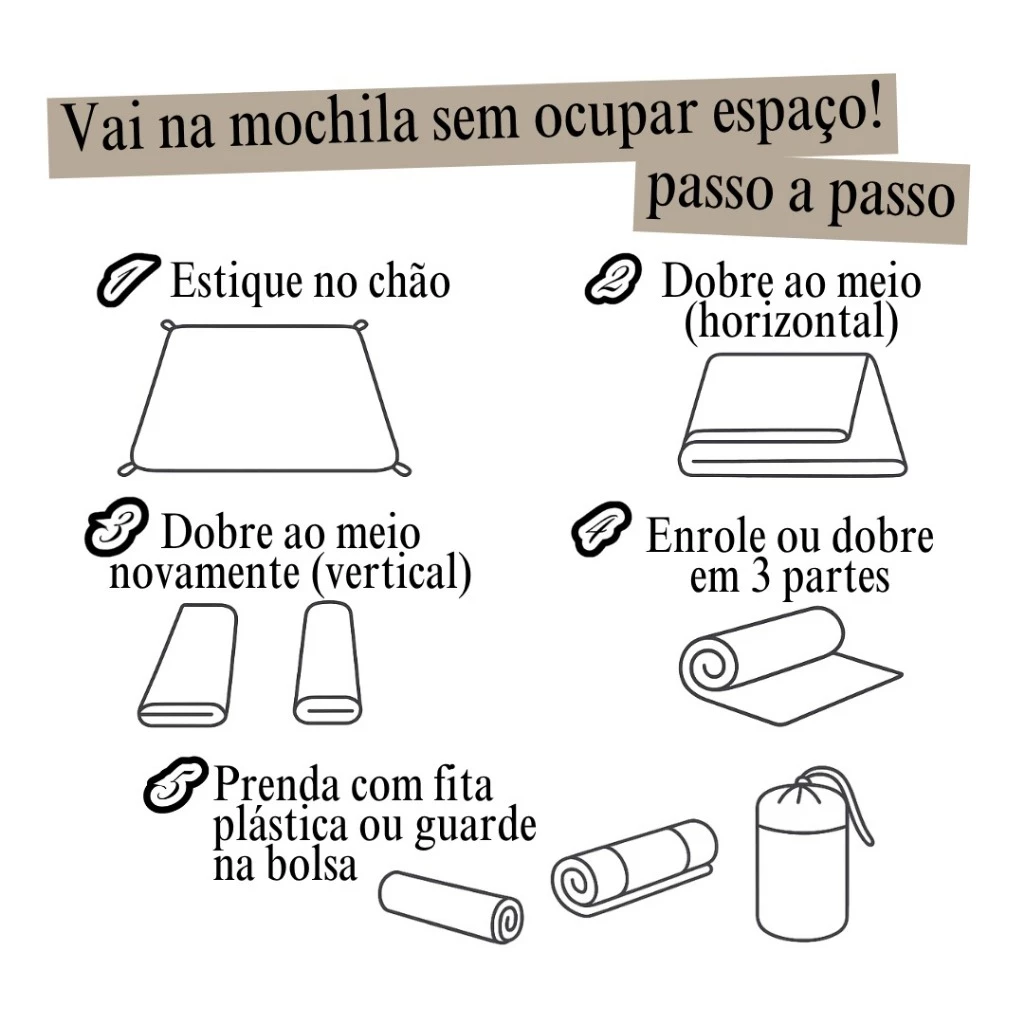 Vai na mochila sem ocupar espaço!
passo a passo

1 Estique no chão

2 Dobre ao meio (horizontal)

3 Dobre ao meio novamente (vertical)

4 Enrole ou dobre em 3 partes

5 Prenda com fita plástica ou guarde na bolsa